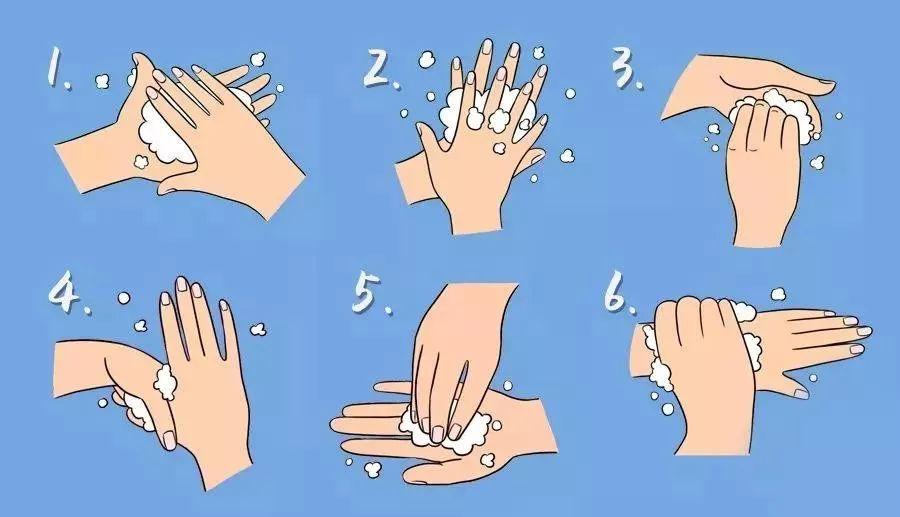 1.
2.
3.
4.
5.
6.